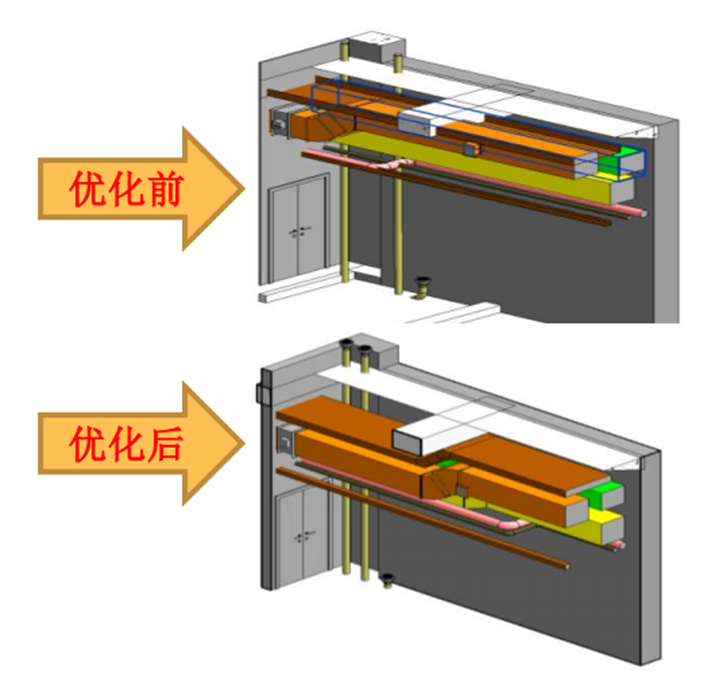 优化前

优化后